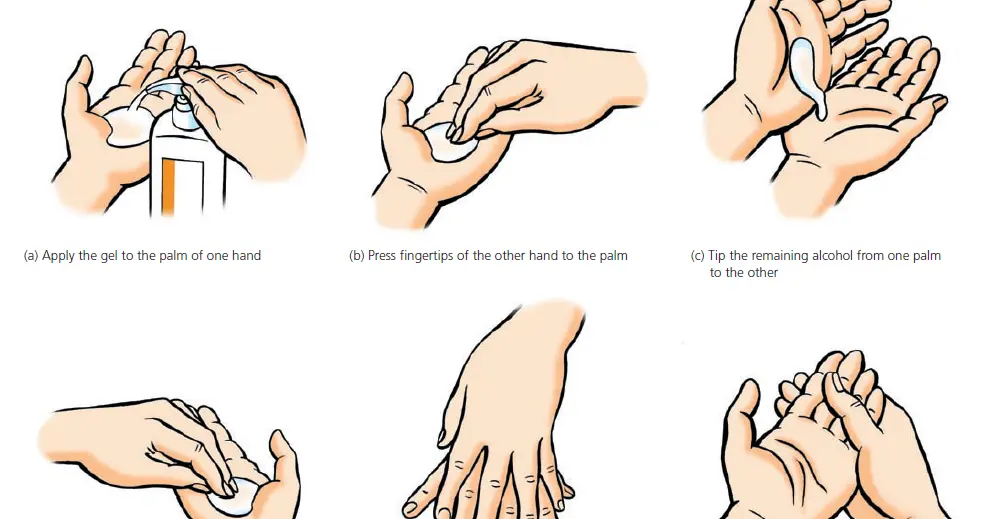 (a) Apply the gel to the palm of one hand

(b) Press fingertips of the other hand to the palm

(c) Tip the remaining alcohol from one palm to the other